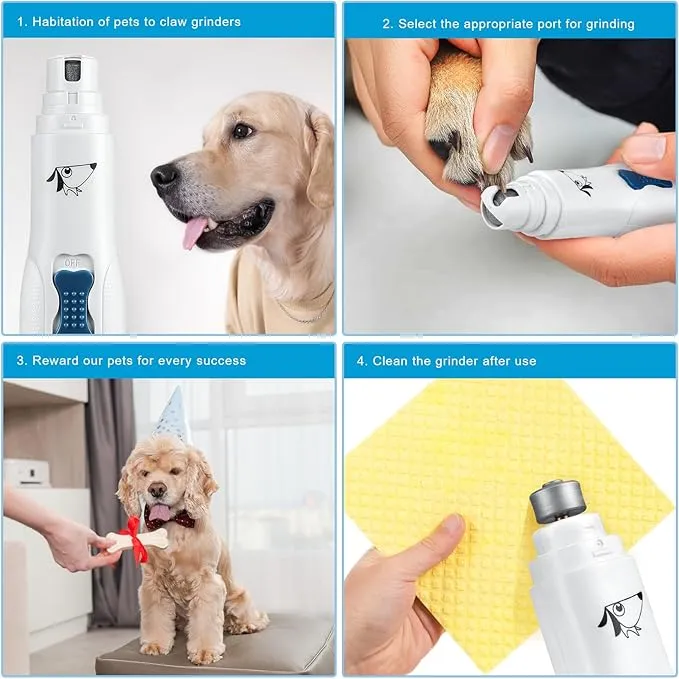 1. Habitation of pets to claw grinders

OFF

2. Select the appropriate port for grinding

3. Reward our pets for every success

4. Clean the grinder after use